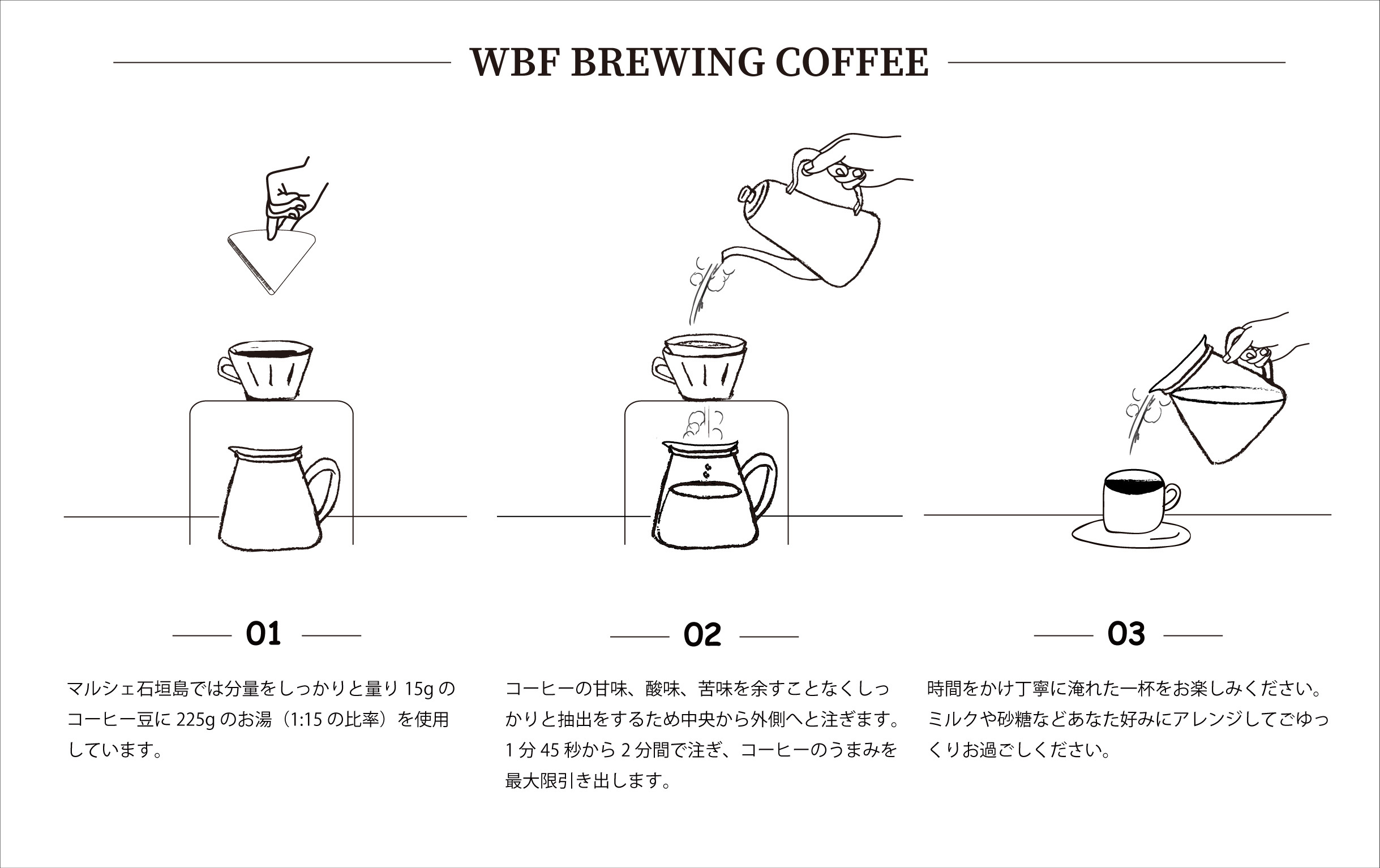 WBF BREWING COFFEE

01

マルシェ石垣島では分量をしっかりと量り 15g のコーヒー豆に 225g のお湯（1:15 の比率）を使用しています。

02

コーヒーの甘味、酸味、苦味を余すことなくしっかりと抽出をするため中央から外側へと注ぎます。1 分 45 秒から 2 分間で注ぎ、コーヒーのうまみを最大限引き出します。

03

時間をかけ丁寧に淹れた一杯をお楽しみください。ミルクや砂糖などあなた好みにアレンジしてごゆっくりお過ごしください。